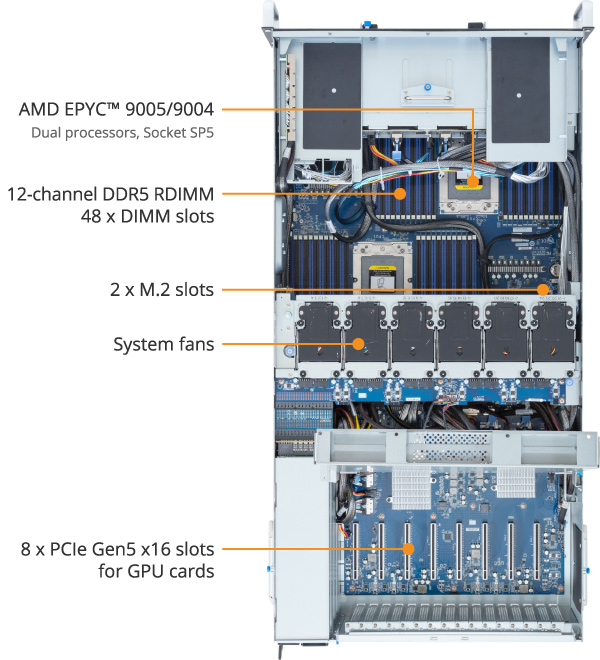 AMD EPYC™ 9005/9004
Dual processors, Socket SP5

12-channel DDR5 RDIMM
48 x DIMM slots

2 x M.2 slots

System fans

8 x PCIe Gen5 x16 slots
for GPU cards